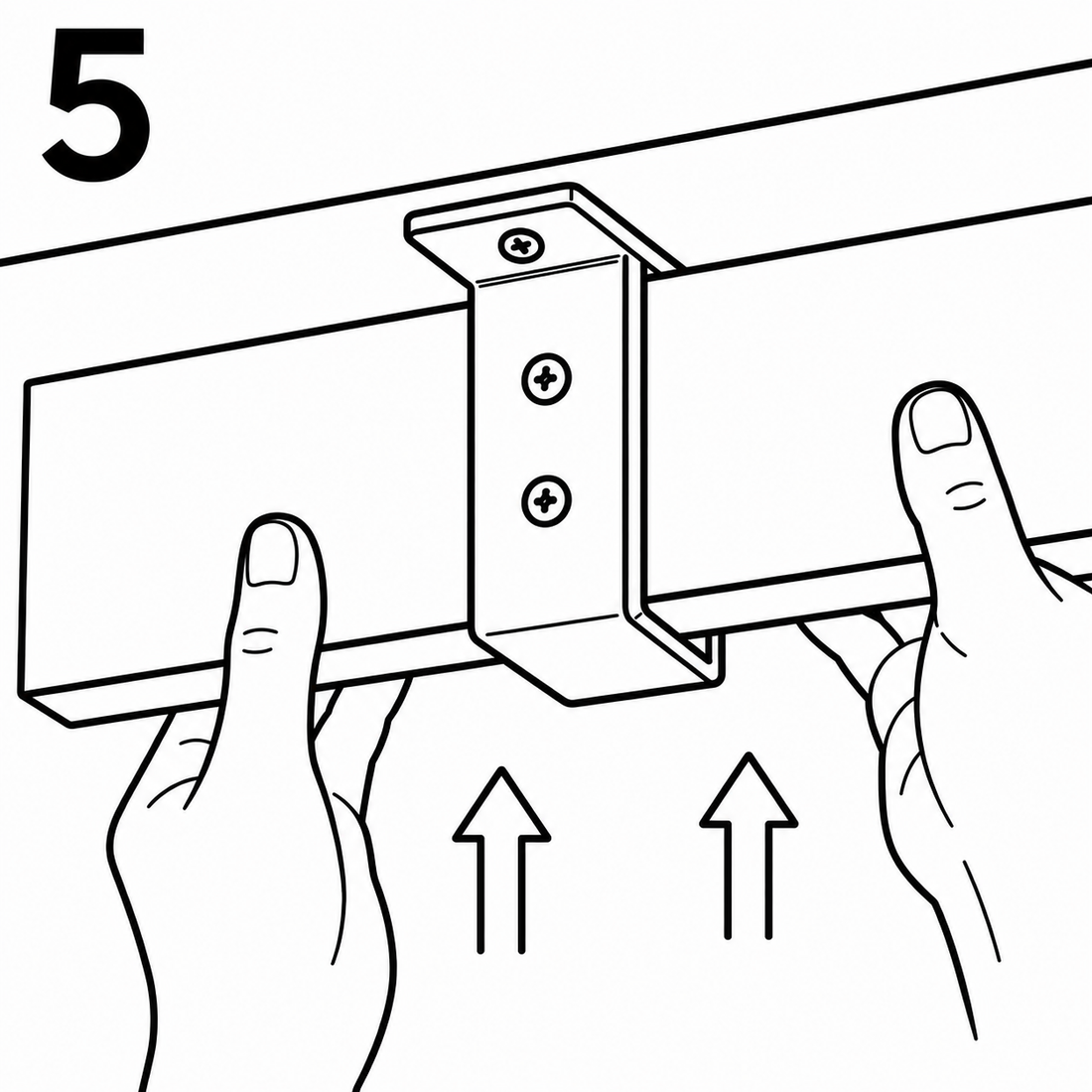 5