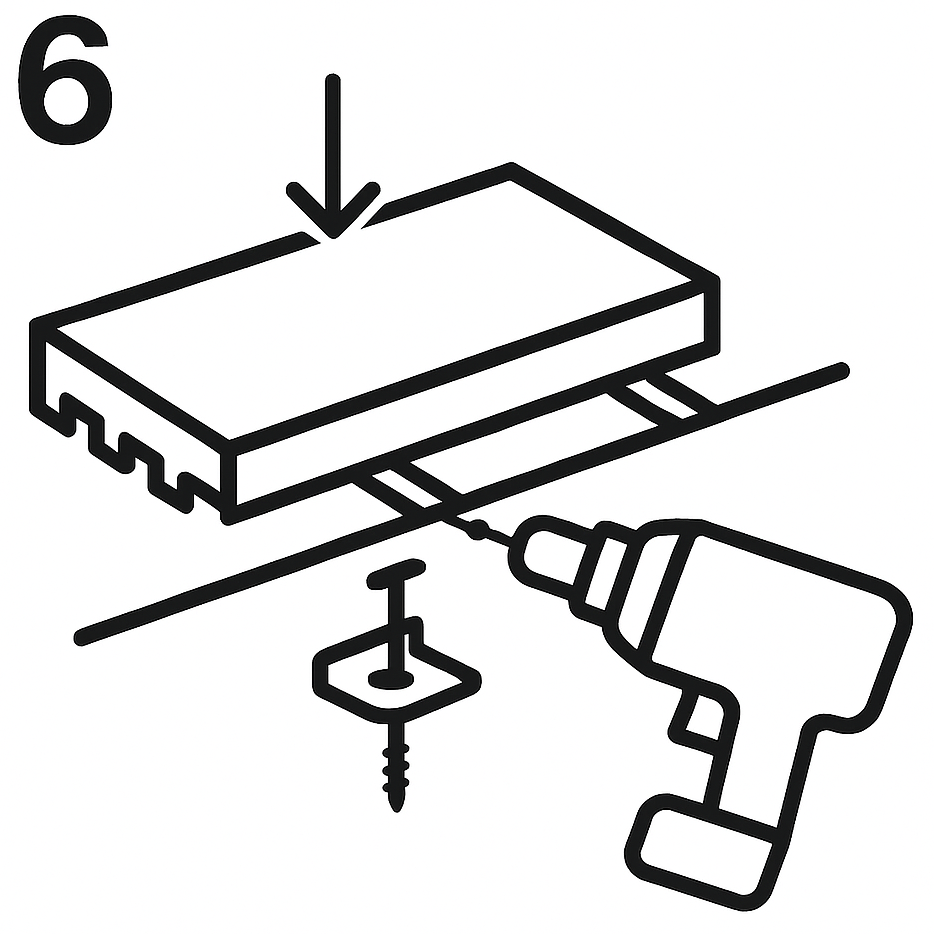 6