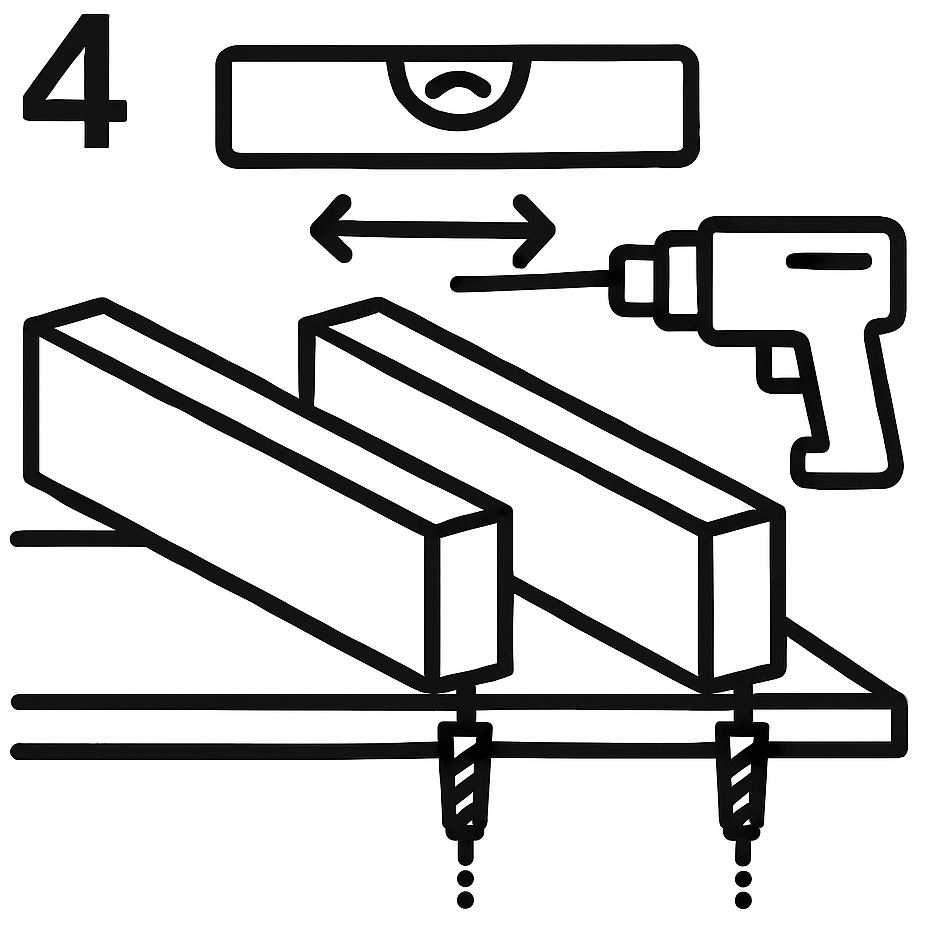 4