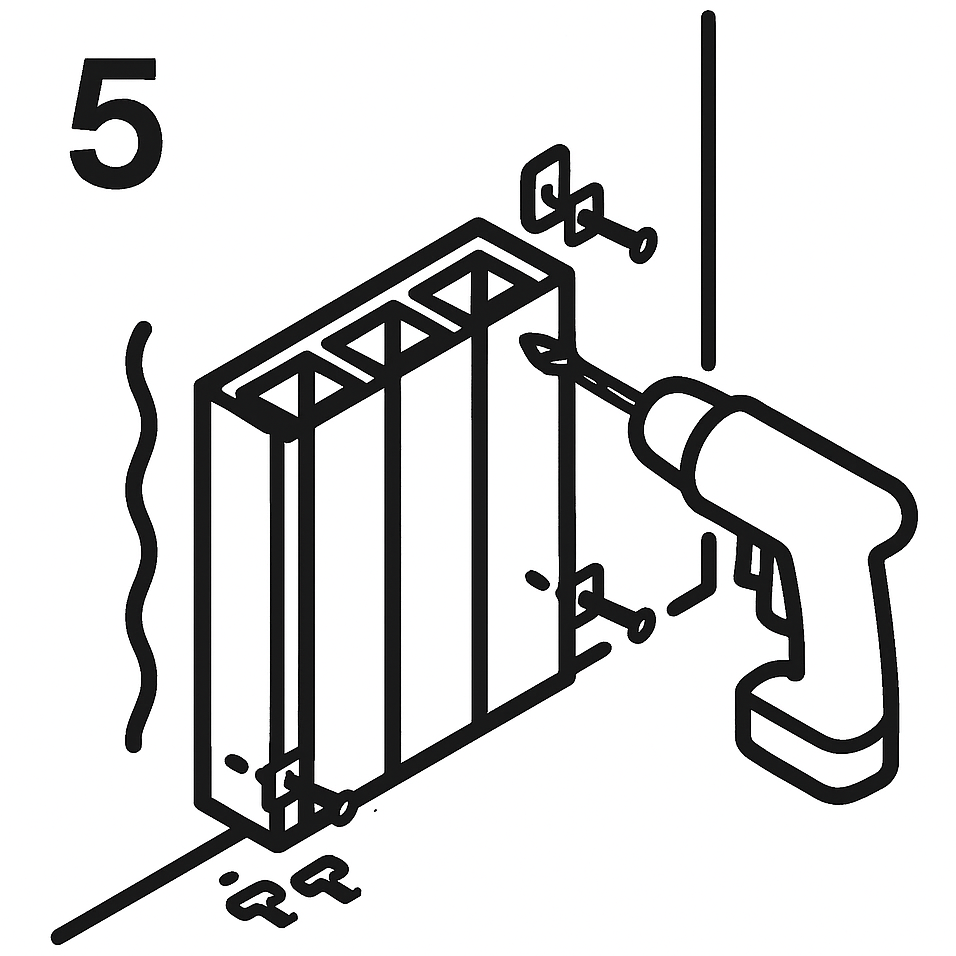 5