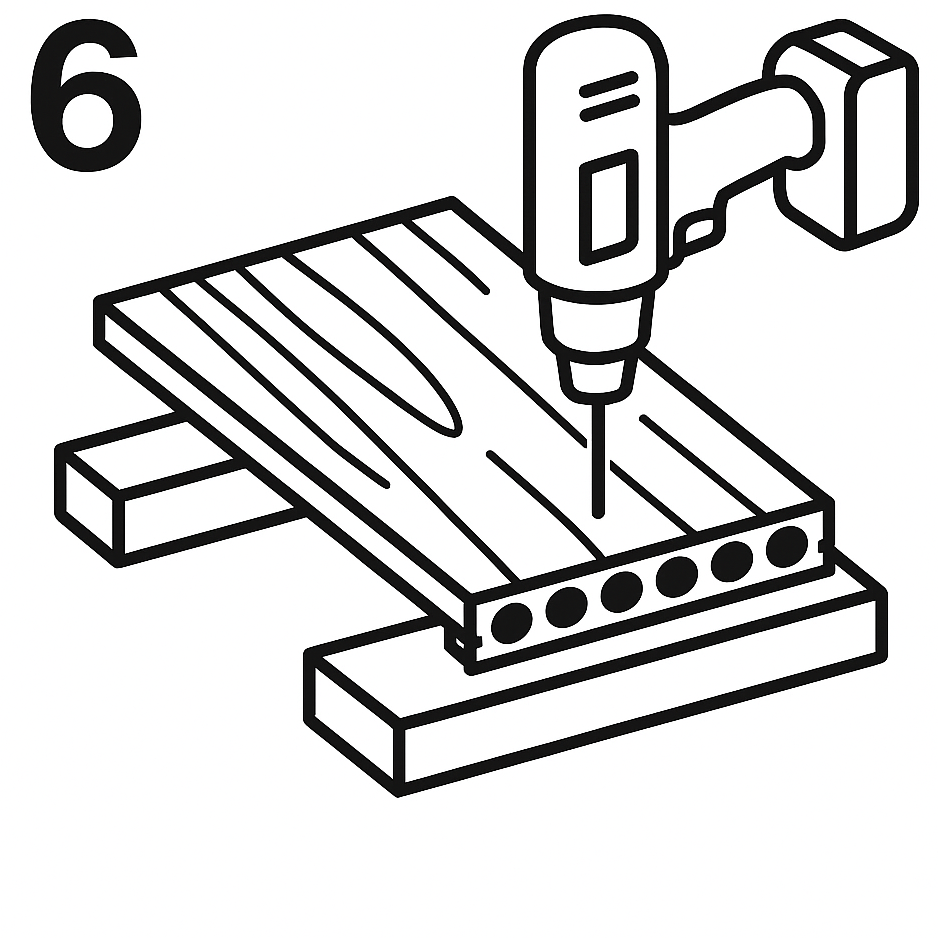 6